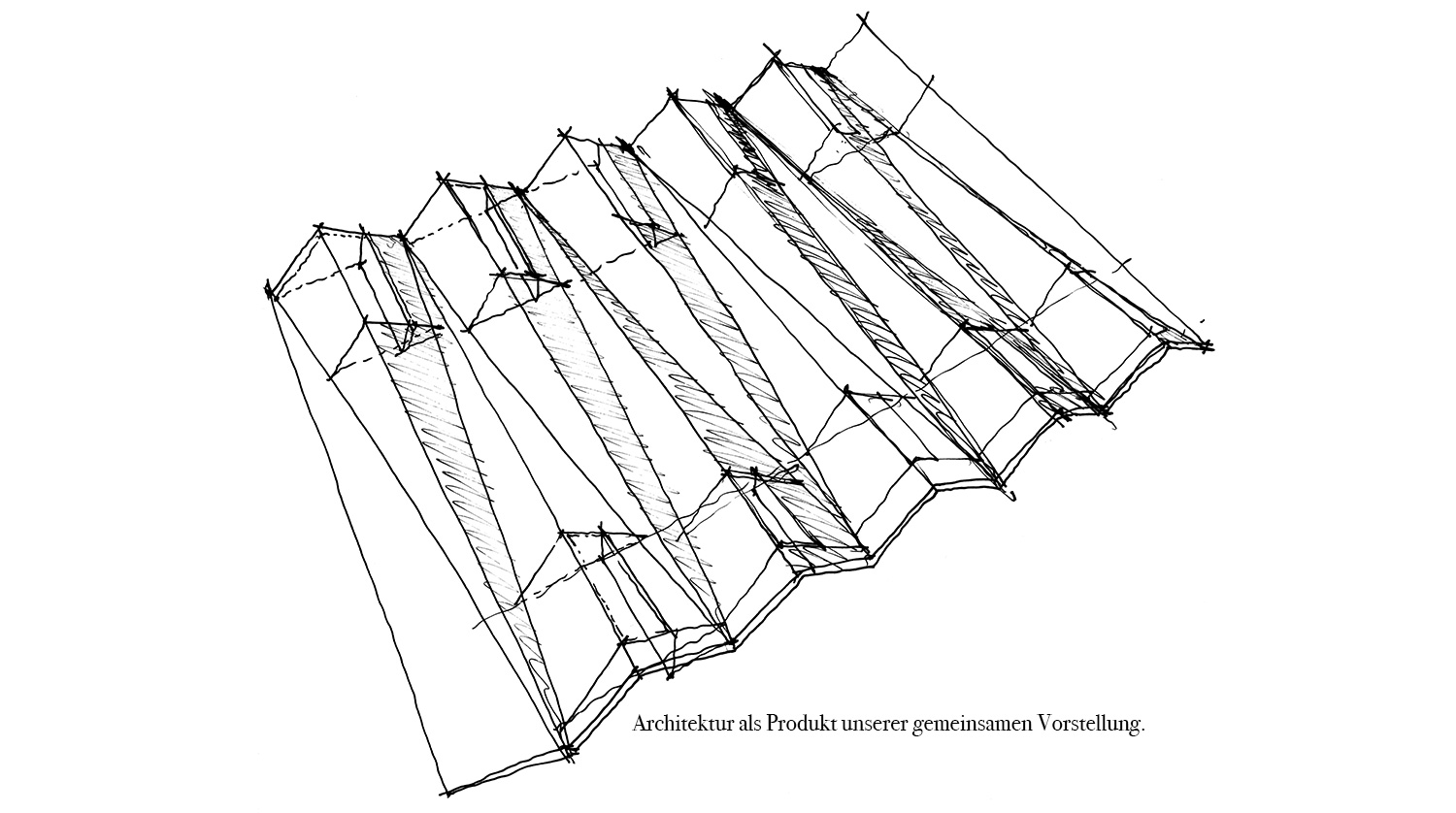 Architektur als Produkt unserer gemeinsamen Vorstellung.